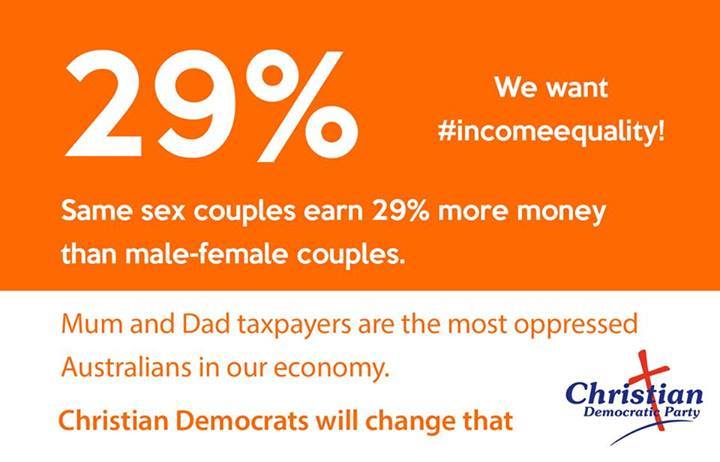 29%

We want #incomeequality!

Same sex couples earn 29% more money than male-female couples.

Mum and Dad taxpayers are the most oppressed Australians in our economy.

Christian Democrats will change that

Christian Democratic Party